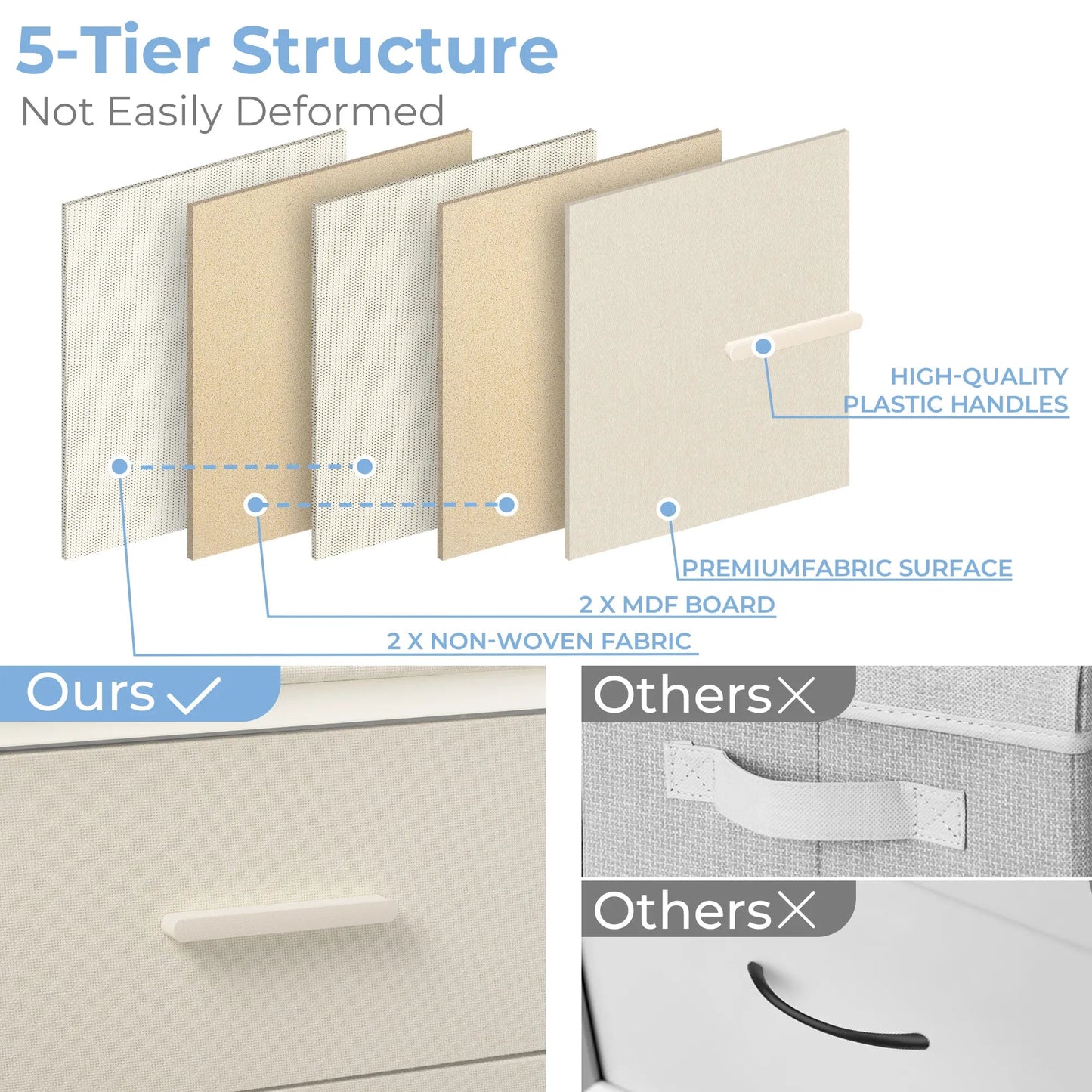 5-Tier Structure

Not Easily Deformed

HIGH-QUALITY PLASTIC HANDLES

PREMIUMFABRIC SURFACE

2 X MDF BOARD

2 X NON-WOVEN FABRIC

Ours ✓

Others ✕

Others ✕